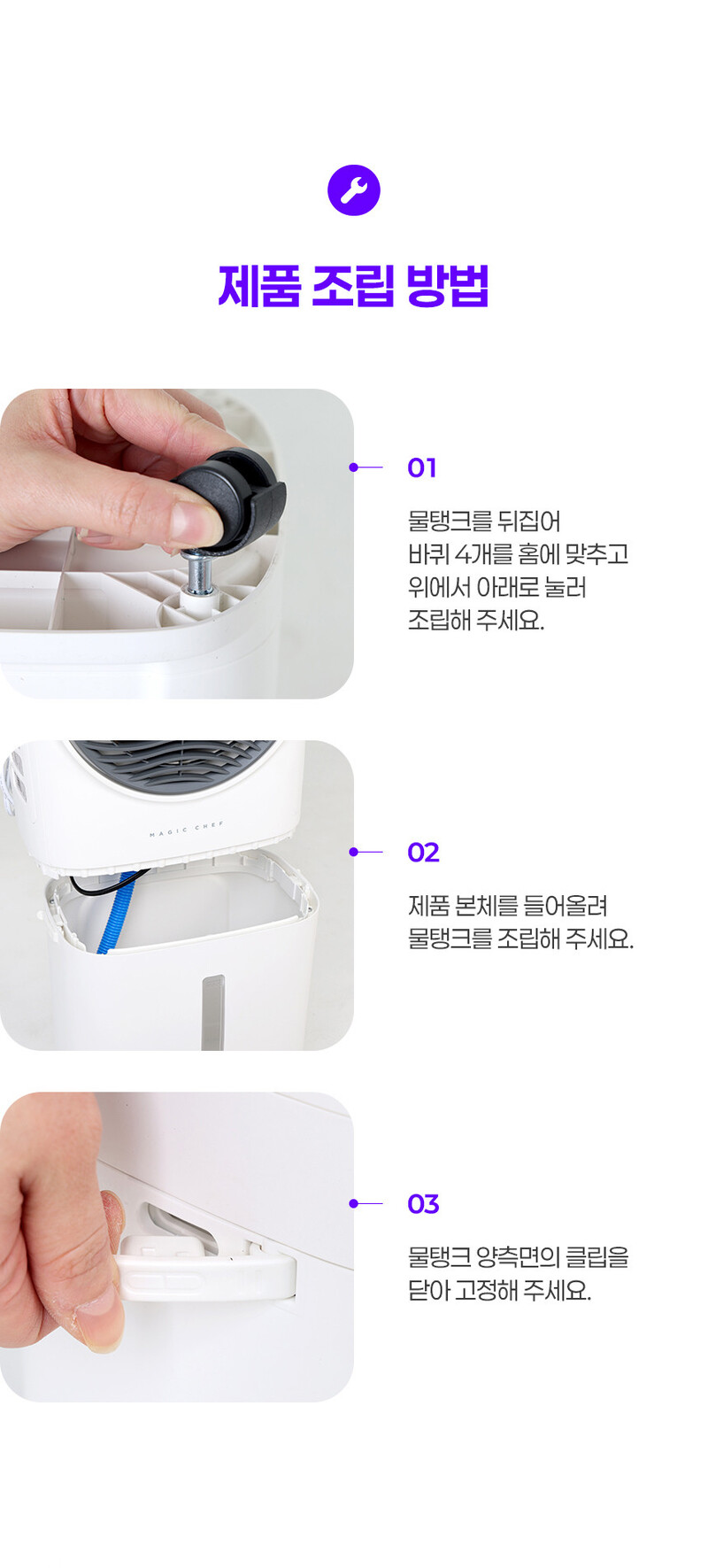 제품 조립 방법

01

물탱크를 뒤집어 바퀴 4개를 홈에 맞추고 위에서 아래로 눌러 조립해 주세요.

MAGIC CHEF

02

제품 본체를 들어올려 물탱크를 조립해 주세요.

03

물탱크 양측면의 클립을 닫아 고정해 주세요.