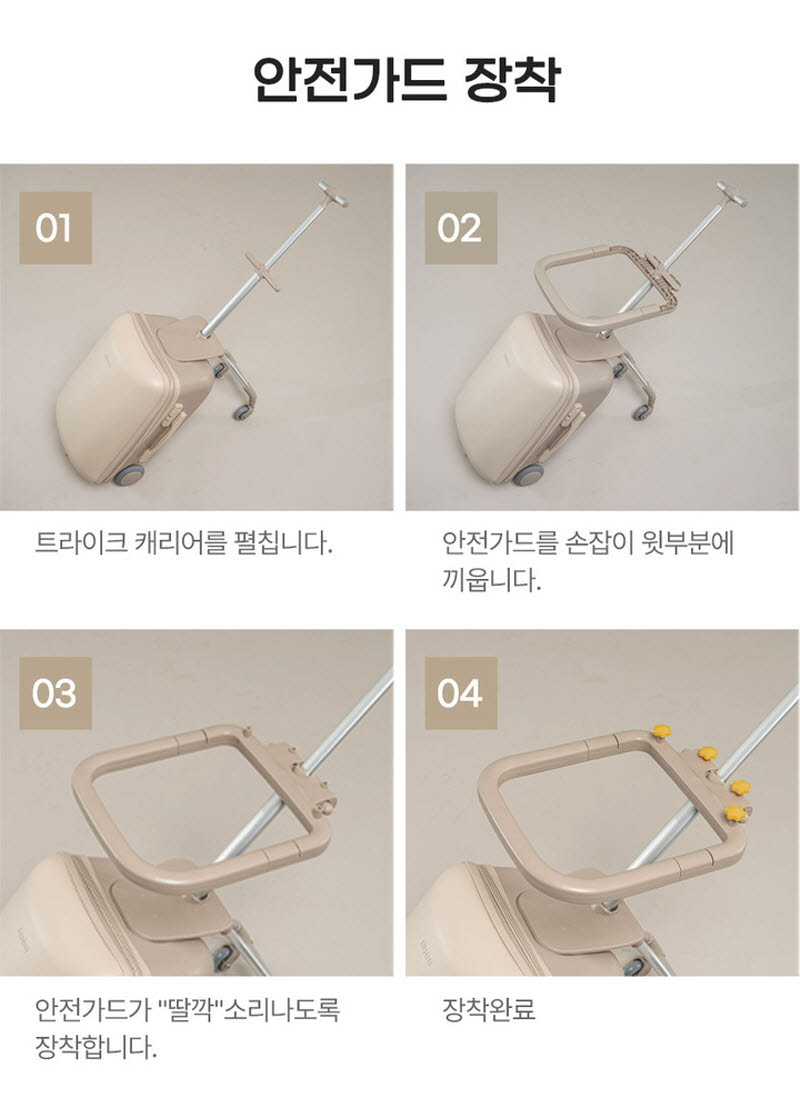 안전가드 장착

01

트라이크 캐리어를 펼칩니다.

02

안전가드를 손잡이 윗부분에 끼웁니다.

03

안전가드가 "딸깍"소리나도록 장착합니다.

04

장착완료