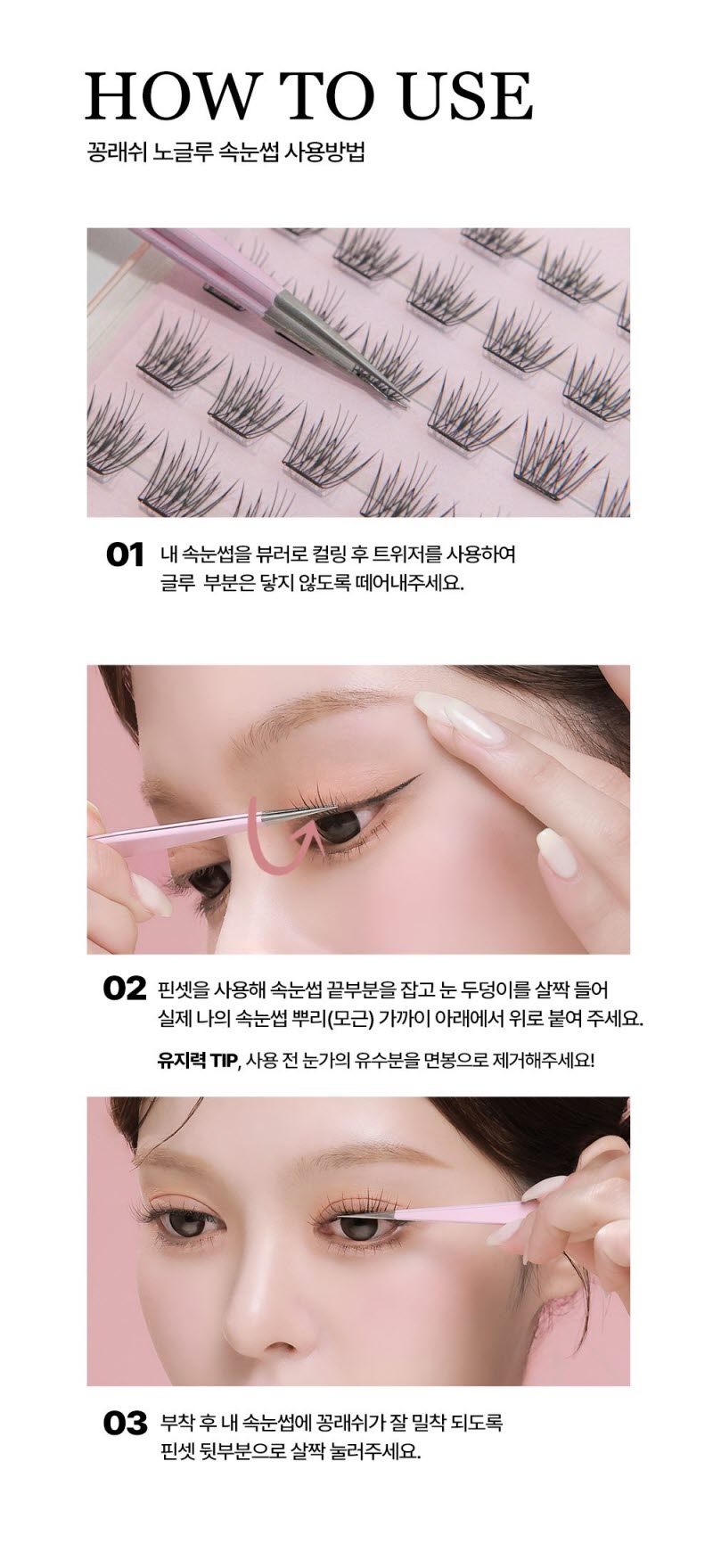 HOW TO USE

꽁래쉬 노글루 속눈썹 사용방법

01 내 속눈썹을 뷰러로 컬링 후 트위저를 사용하여 글루 부분은 닿지 않도록 떼어내주세요.

02 핀셋을 사용해 속눈썹 끝부분을 잡고 눈 두덩이를 살짝 들어 실제 나의 속눈썹 뿌리(모근) 가까이 아래에서 위로 붙여 주세요.

유지력 TIP, 사용 전 눈가의 유수분을 면봉으로 제거해주세요!

03 부착 후 내 속눈썹에 꽁래쉬가 잘 밀착 되도록 핀셋 뒷부분으로 살짝 눌러주세요.