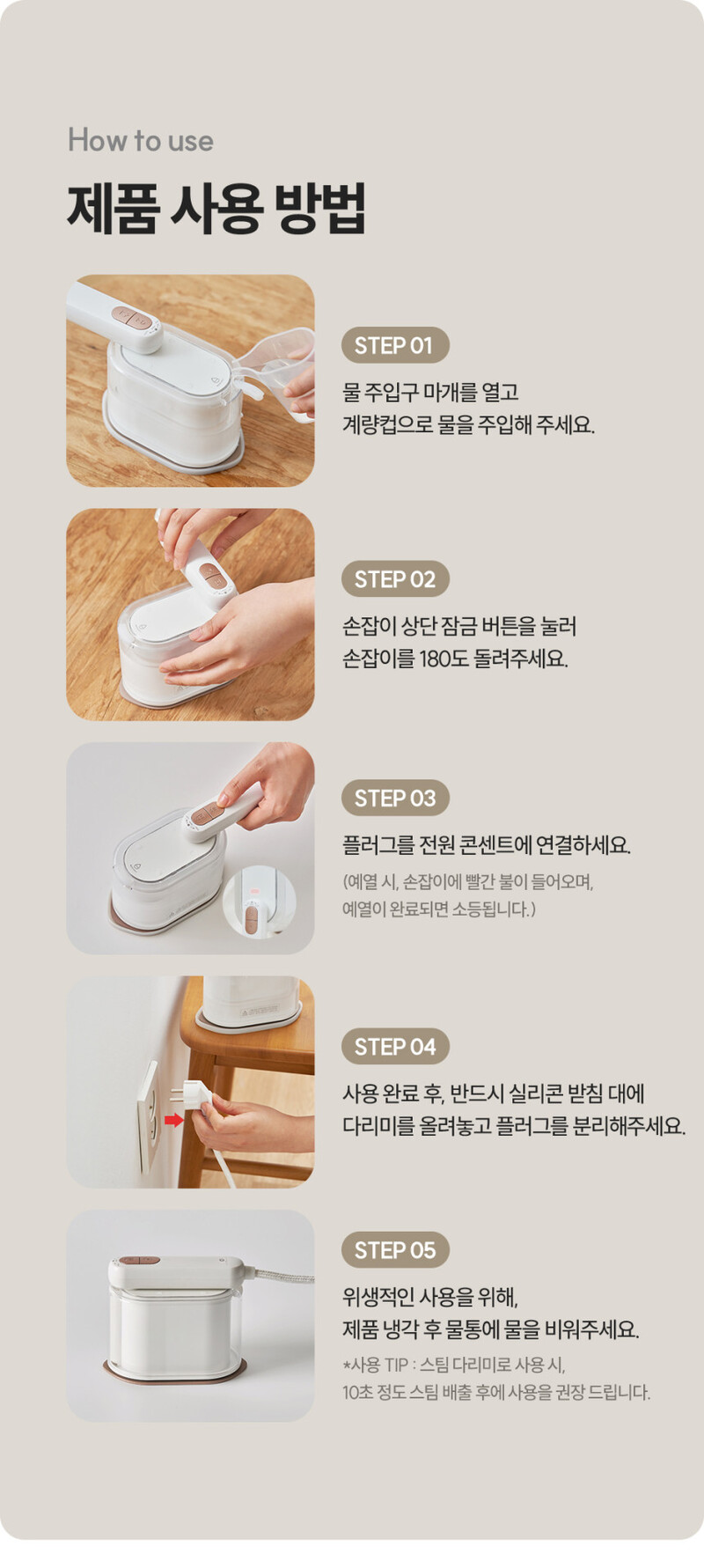 How to use

제품 사용 방법

STEP 01

물 주입구 마개를 열고 계량컵으로 물을 주입해 주세요.

STEP 02

손잡이 상단 잠금 버튼을 눌러 손잡이를 180도 돌려주세요.

STEP 03

플러그를 전원 콘센트에 연결하세요.

(예열 시, 손잡이에 빨간 불이 들어오며, 예열이 완료되면 소등됩니다.)

STEP 04

사용 완료 후, 반드시 실리콘 받침 대에 다리미를 올려놓고 플러그를 분리해주세요.

STEP 05

위생적인 사용을 위해, 제품 냉각 후 물통에 물을 비워주세요.

*사용 TIP : 스팀 다리미로 사용 시, 10초 정도 스팀 배출 후에 사용을 권장 드립니다.