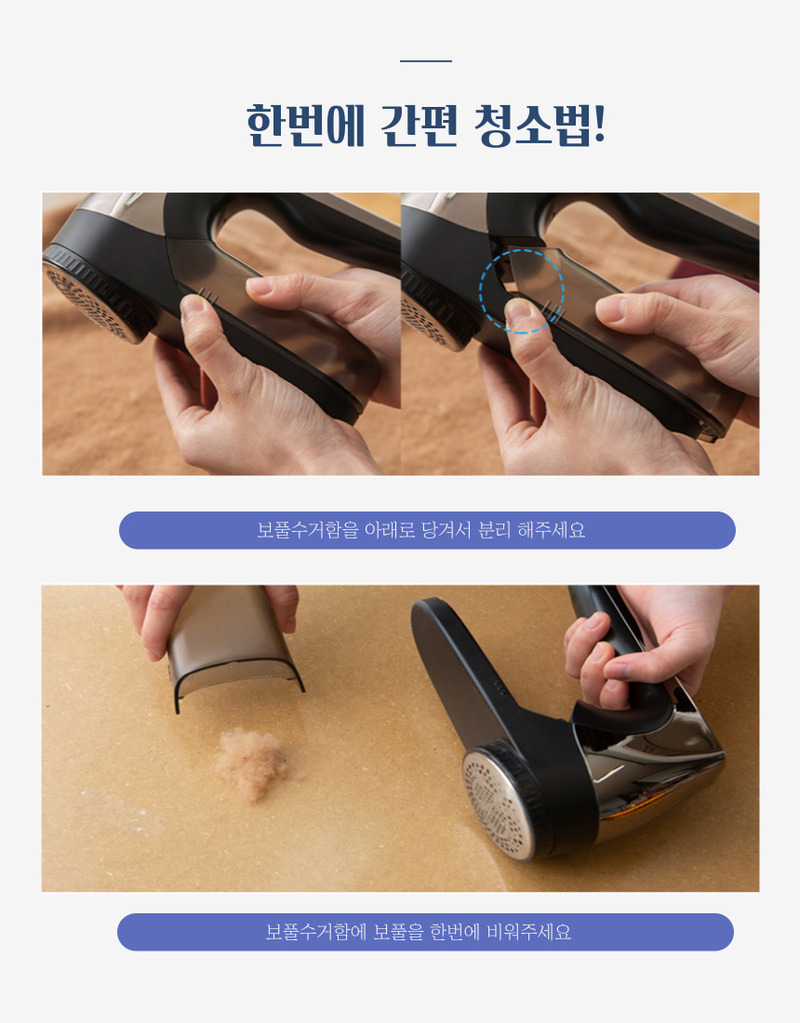 한번에 간편 청소법!

보풀수거함을 아래로 당겨서 분리 해주세요

보풀수거함에 보풀을 한번에 비워주세요