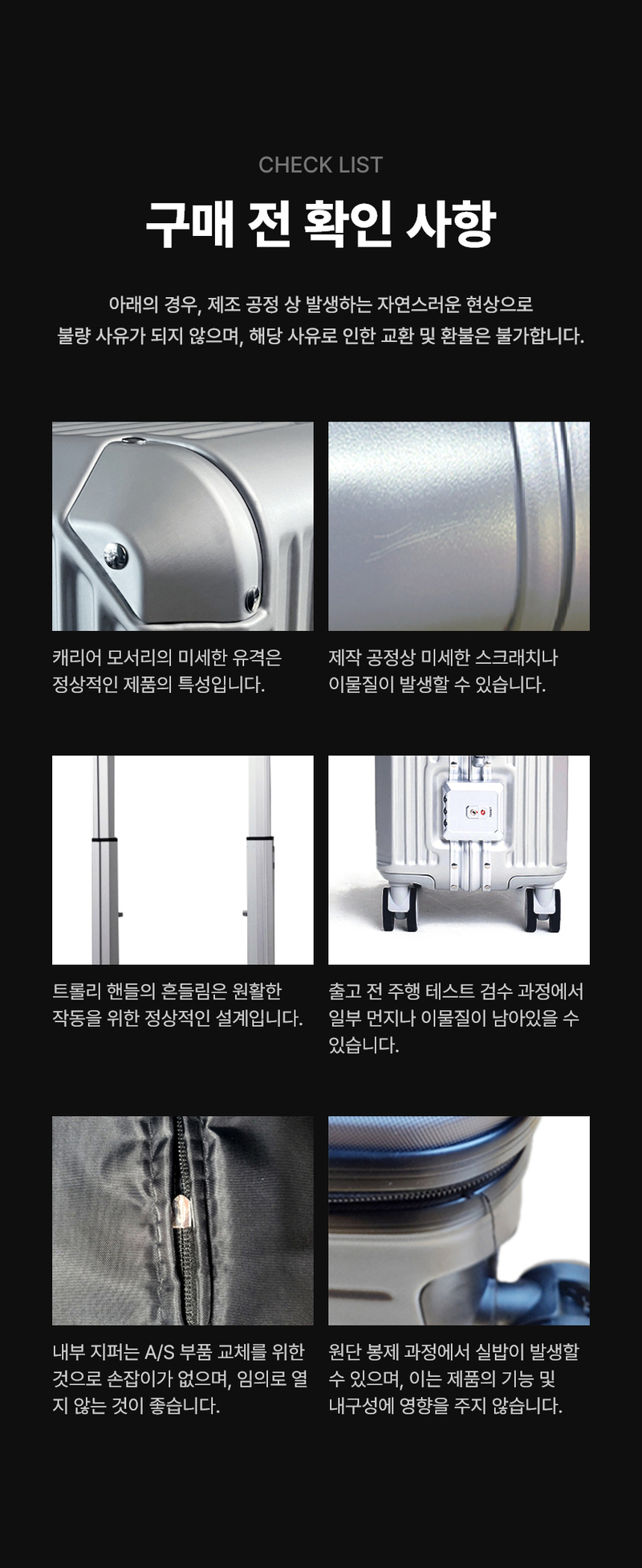 CHECK LIST

구매 전 확인 사항

아래의 경우, 제조 공정 상 발생하는 자연스러운 현상으로 불량 사유가 되지 않으며, 해당 사유로 인한 교환 및 환불은 불가합니다.

캐리어 모서리의 미세한 유격은 정상적인 제품의 특성입니다.

제작 공정상 미세한 스크래치나 이물질이 발생할 수 있습니다.

트롤리 핸들의 흔들림은 원활한 작동을 위한 정상적인 설계입니다.

출고 전 주행 테스트 검수 과정에서 일부 먼지나 이물질이 남아있을 수 있습니다.

내부 지퍼는 A/S 부품 교체를 위한 것으로 손잡이가 없으며, 임의로 열지 않는 것이 좋습니다.

원단 봉제 과정에서 실밥이 발생할 수 있으며, 이는 제품의 기능 및 내구성에 영향을 주지 않습니다.