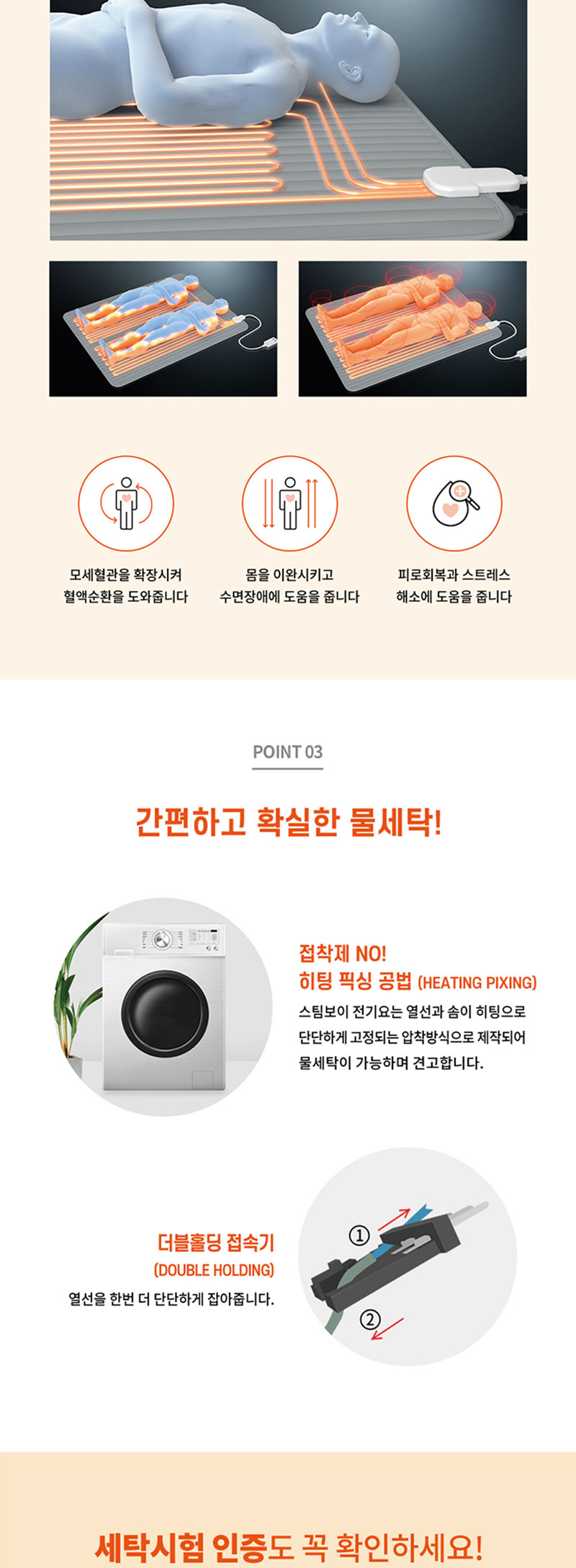 모세혈관을 확장시켜 혈액순환을 도와줍니다

몸을 이완시키고 수면장애에 도움을 줍니다

피로회복과 스트레스 해소에 도움을 줍니다

POINT 03

간편하고 확실한 물세탁!

접착제 NO!
히팅 픽싱 공법 (HEATING PIXING)
스팀보이 전기요는 열선과 솜이 히팅으로 단단하게 고정되는 압착방식으로 제작되어 물세탁이 가능하며 견고합니다.

더블홀딩 접속기
(DOUBLE HOLDING)
열선을 한번 더 단단하게 잡아줍니다.

①
②

세탁시험 인증도 꼭 확인하세요!