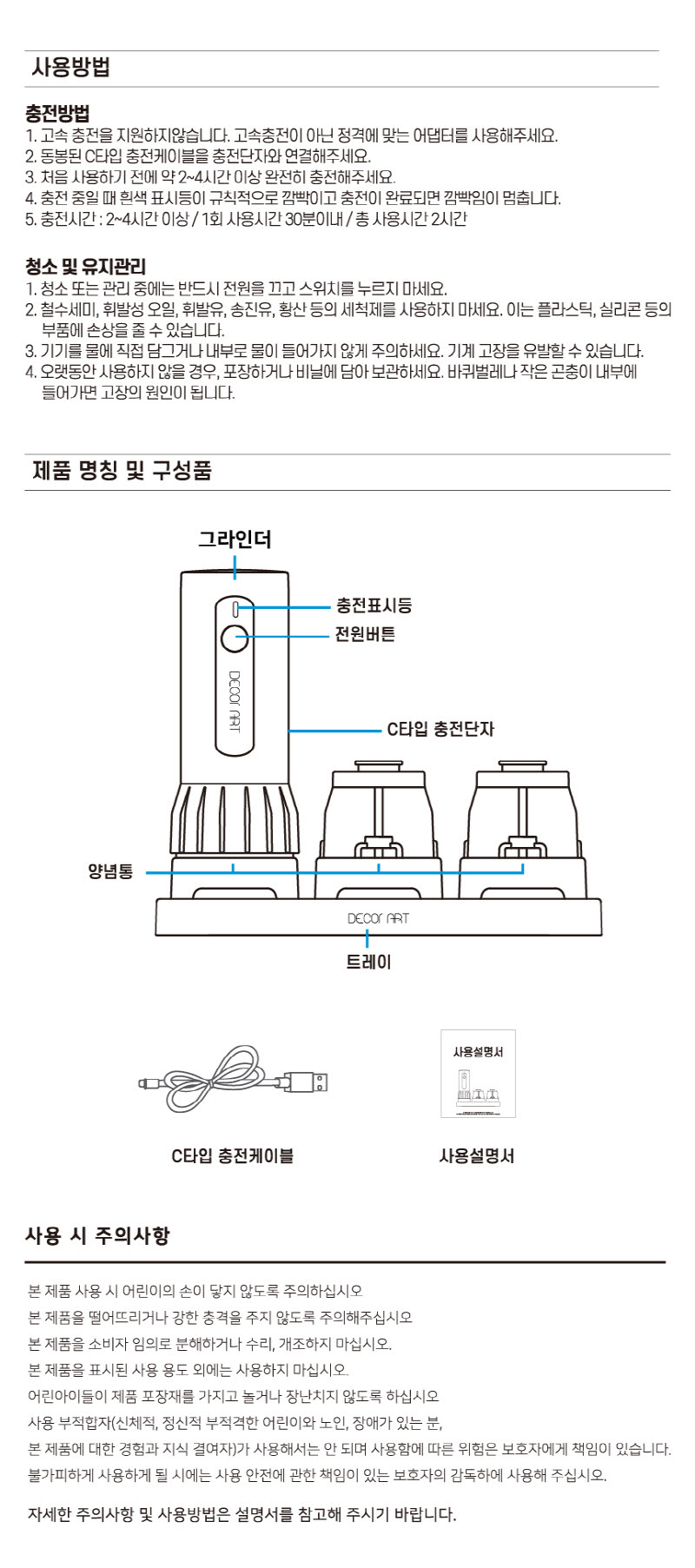 사용방법

충전방법
1. 고속 충전을 지원하지않습니다. 고속충전이 아닌 정격에 맞는 어댑터를 사용해주세요.
2. 동봉된 C타입 충전케이블을 충전단자와 연결해주세요.
3. 처음 사용하기 전에 약 2~4시간 이상 완전히 충전해주세요.
4. 충전 중일 때 흰색 표시등이 규칙적으로 깜빡이고 충전이 완료되면 깜빡임이 멈춥니다.
5. 충전시간 : 2~4시간 이상 / 1회 사용시간 30분이내 / 총 사용시간 2시간

청소 및 유지관리
1. 청소 또는 관리 중에는 반드시 전원을 끄고 스위치를 누르지 마세요.
2. 철수세미, 휘발성 오일, 휘발유, 송진유, 황산 등의 세척제를 사용하지 마세요. 이는 플라스틱, 실리콘 등의 부품에 손상을 줄 수 있습니다.
3. 기기를 물에 직접 담그거나 내부로 물이 들어가지 않게 주의하세요. 기계 고장을 유발할 수 있습니다.
4. 오랫동안 사용하지 않을 경우, 포장하거나 비닐에 담아 보관하세요. 바퀴벌레나 작은 곤충이 내부에 들어가면 고장의 원인이 됩니다.

제품 명칭 및 구성품

그라인더
충전표시등
전원버튼
DECOR ART
C타입 충전단자
양념통
DECOR ART
트레이

사용설명서

C타입 충전케이블
사용설명서

사용 시 주의사항

본 제품 사용 시 어린이의 손이 닿지 않도록 주의하십시오
본 제품을 떨어뜨리거나 강한 충격을 주지 않도록 주의해주십시오
본 제품을 소비자 임의로 분해하거나 수리, 개조하지 마십시오.
본 제품을 표시된 사용 용도 외에는 사용하지 마십시오.
어린아이들이 제품 포장재를 가지고 놀거나 장난치지 않도록 하십시오
사용 부적합자(신체적, 정신적 부적격한 어린이와 노인, 장애가 있는 분,
본 제품에 대한 경험과 지식 결여자)가 사용해서는 안 되며 사용함에 따른 위험은 보호자에게 책임이 있습니다.
불가피하게 사용하게 될 시에는 사용 안전에 관한 책임이 있는 보호자의 감독하에 사용해 주십시오.

자세한 주의사항 및 사용방법은 설명서를 참고해 주시기 바랍니다.