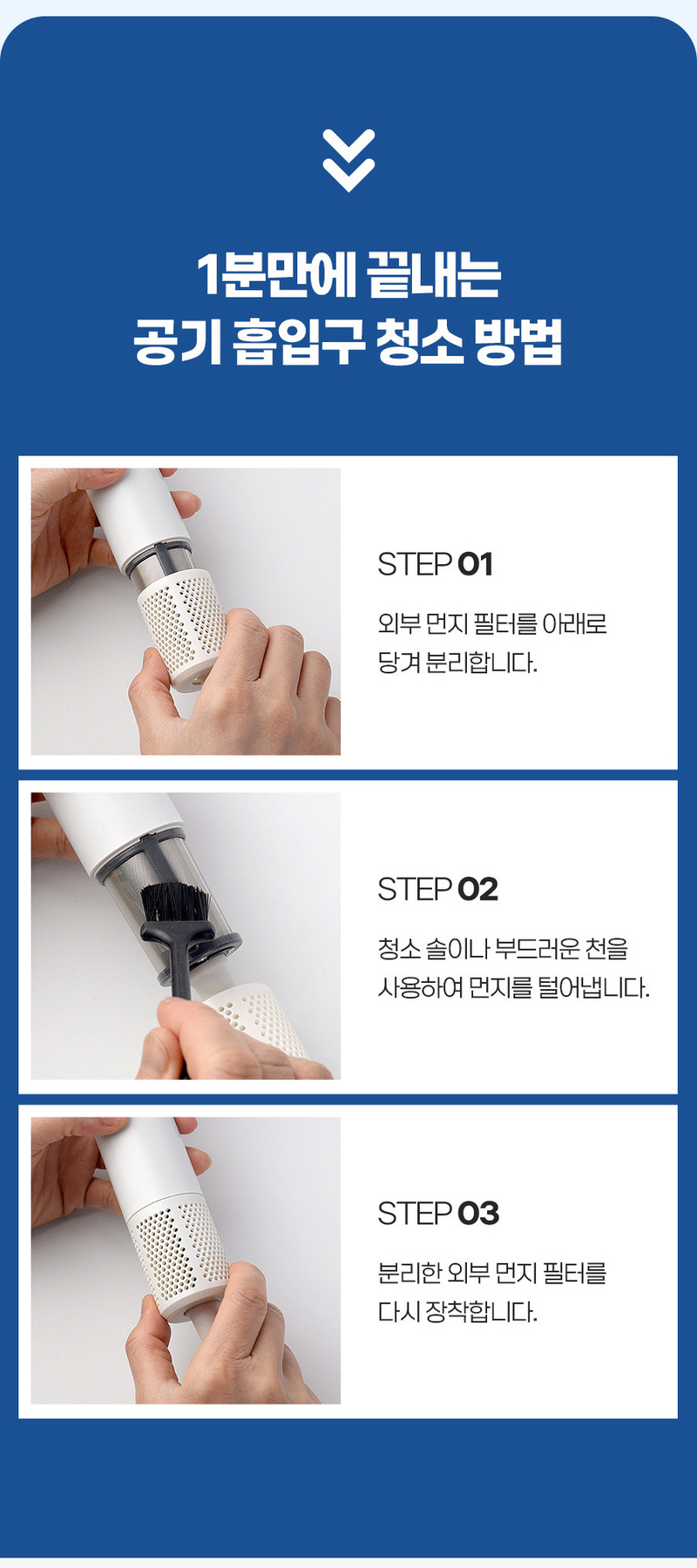 1분만에 끝내는
공기 흡입구 청소 방법

STEP 01
외부 먼지 필터를 아래로 당겨 분리합니다.

STEP 02
청소 솔이나 부드러운 천을 사용하여 먼지를 털어냅니다.

STEP 03
분리한 외부 먼지 필터를 다시 장착합니다.