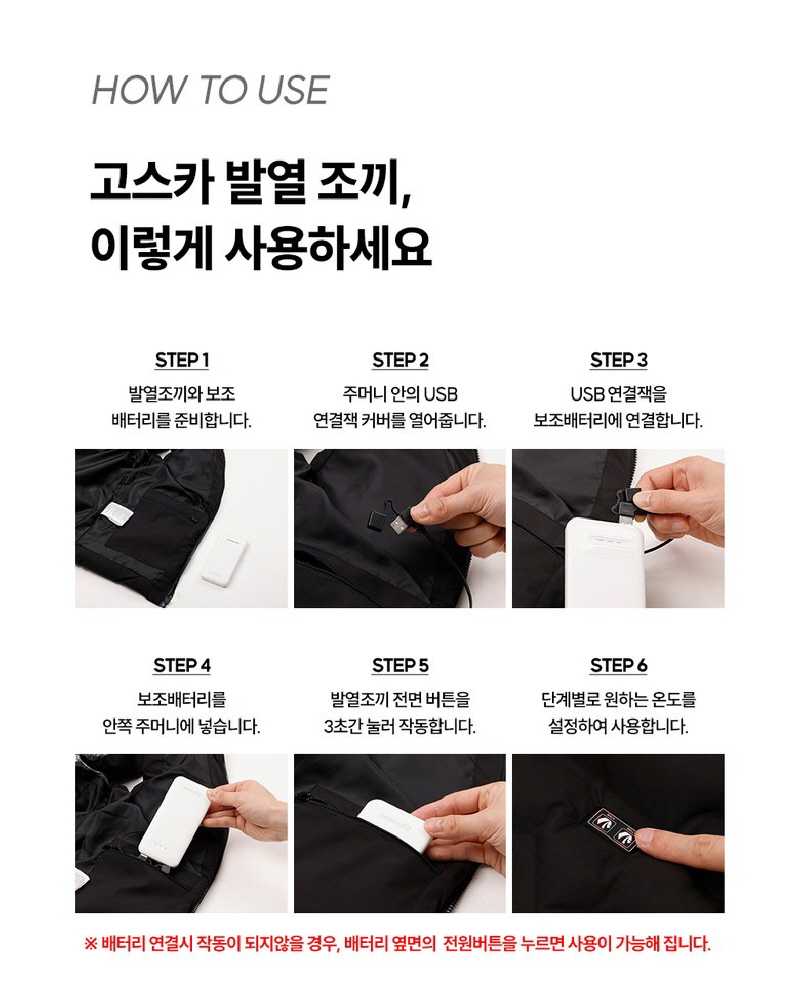 HOW TO USE

고스카 발열 조끼,
이렇게 사용하세요

STEP 1
발열조끼와 보조 배터리를 준비합니다.

STEP 2
주머니 안의 USB 연결잭 커버를 열어줍니다.

STEP 3
USB 연결잭을 보조배터리에 연결합니다.

STEP 4
보조배터리를 안쪽 주머니에 넣습니다.

STEP 5
발열조끼 전면 버튼을 3초간 눌러 작동합니다.

STEP 6
단계별로 원하는 온도를 설정하여 사용합니다.

※ 배터리 연결시 작동이 되지않을 경우, 배터리 옆면의 전원버튼을 누르면 사용이 가능해 집니다.