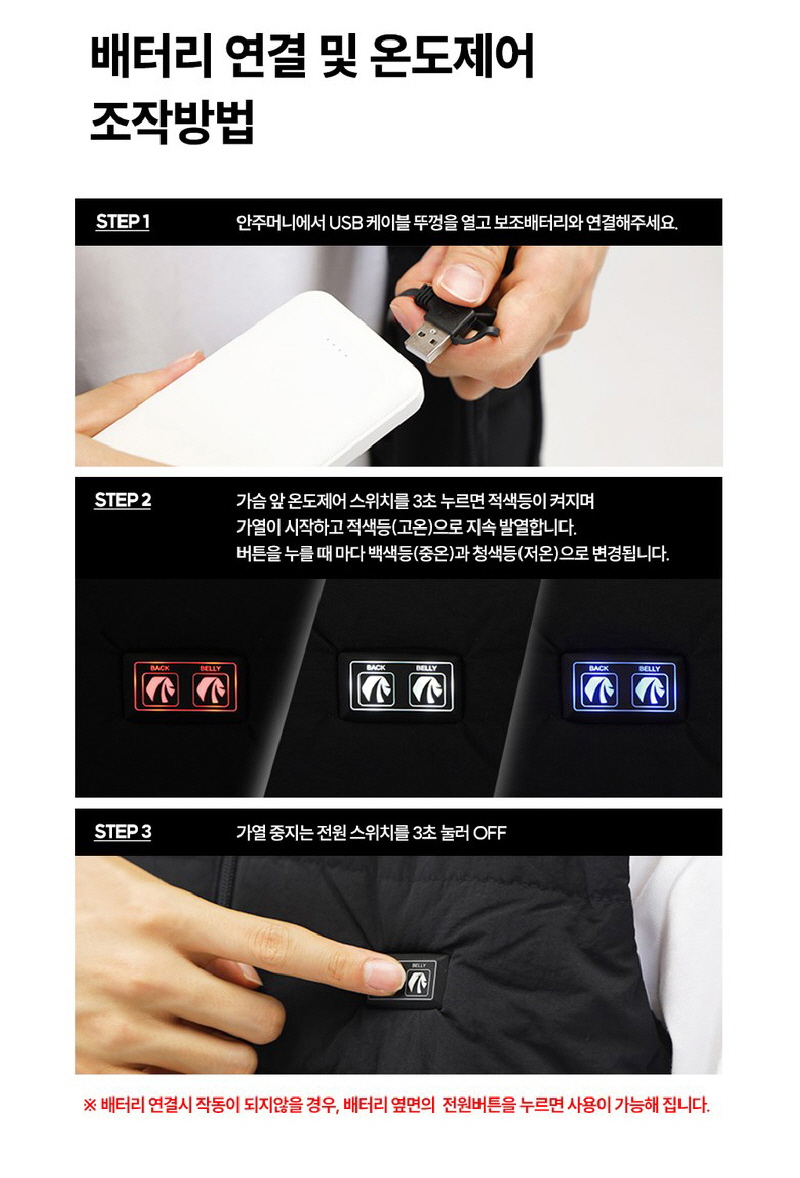 배터리 연결 및 온도제어 조작방법

STEP 1
안주머니에서 USB 케이블 뚜껑을 열고 보조배터리와 연결해주세요.

STEP 2
가슴 앞 온도제어 스위치를 3초 누르면 적색등이 켜지며
가열이 시작하고 적색등(고온)으로 지속 발열합니다.
버튼을 누를 때 마다 백색등(중온)과 청색등(저온)으로 변경됩니다.

BACK BELLY
BACK BELLY
BACK BELLY

STEP 3
가열 중지는 전원 스위치를 3초 눌러 OFF

BELLY

※ 배터리 연결시 작동이 되지않을 경우, 배터리 옆면의 전원버튼을 누르면 사용이 가능해 집니다.