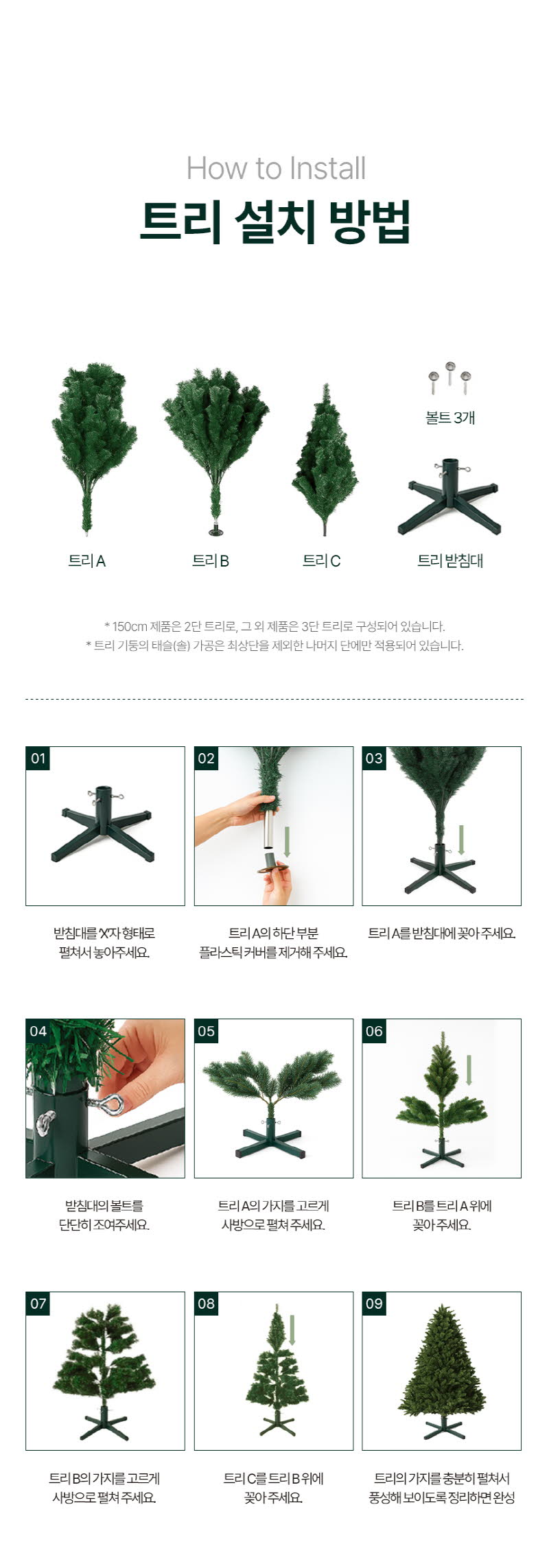 How to Install
트리 설치 방법

볼트 3개

트리 A
트리 B
트리 C
트리 받침대

* 150cm 제품은 2단 트리로, 그 외 제품은 3단 트리로 구성되어 있습니다.
* 트리 기둥의 태슬(솔) 가공은 최상단을 제외한 나머지 단에만 적용되어 있습니다.

01
받침대를 'X'자 형태로 펼쳐서 놓아주세요.

02
트리 A의 하단 부분 플라스틱 커버를 제거해 주세요.

03
트리 A를 받침대에 꽂아 주세요.

04
받침대의 볼트를 단단히 조여주세요.

05
트리 A의 가지를 고르게 사방으로 펼쳐 주세요.

06
트리 B를 트리 A 위에 꽂아 주세요.

07
트리 B의 가지를 고르게 사방으로 펼쳐 주세요.

08
트리 C를 트리 B 위에 꽂아 주세요.

09
트리의 가지를 충분히 펼쳐서 풍성해 보이도록 정리하면 완성