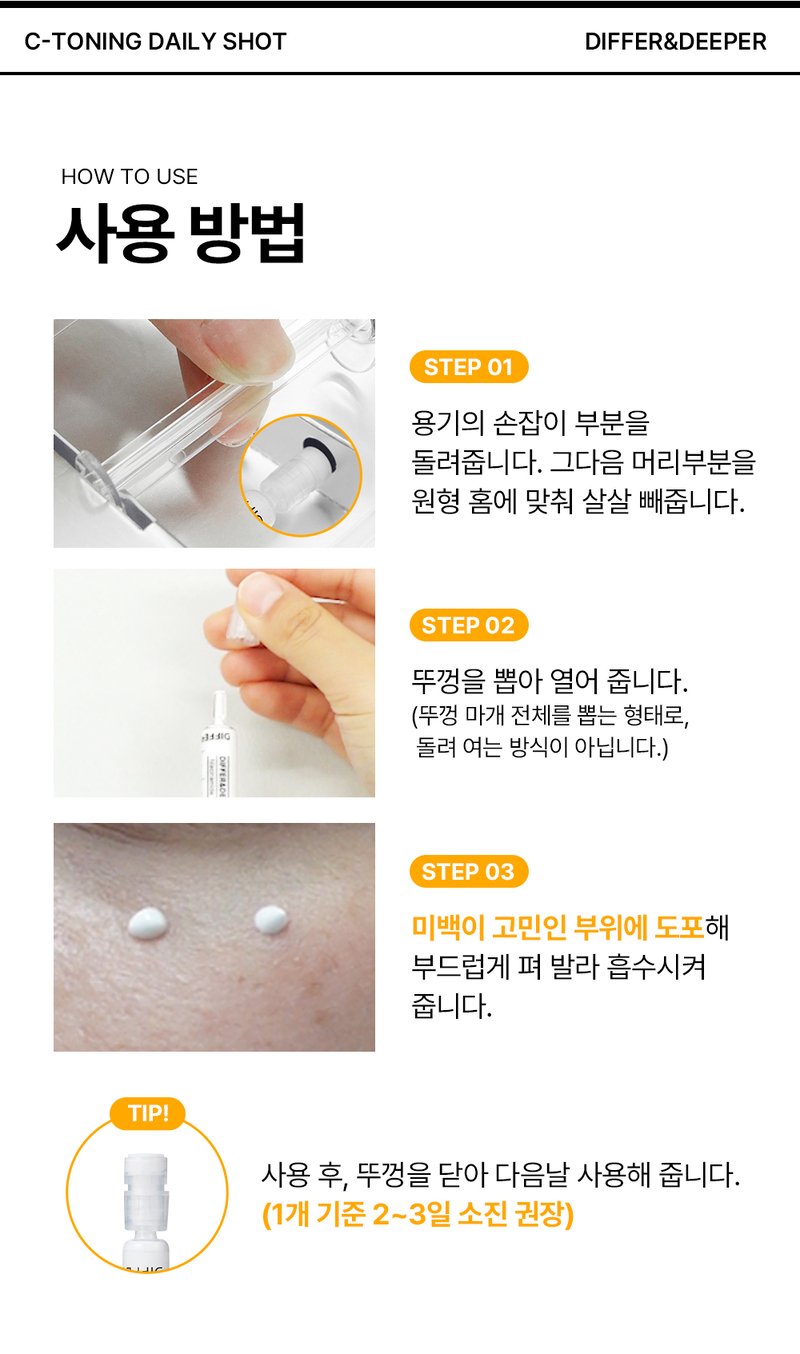 C-TONING DAILY SHOT

DIFFER&DEEPER

HOW TO USE

사용 방법

STEP 01

용기의 손잡이 부분을 돌려줍니다. 그다음 머리부분을 원형 홈에 맞춰 살살 빼줍니다.

STEP 02

뚜껑을 뽑아 열어 줍니다.
(뚜껑 마개 전체를 뽑는 형태로, 돌려 여는 방식이 아닙니다.)

STEP 03

미백이 고민인 부위에 도포해 부드럽게 펴 발라 흡수시켜 줍니다.

TIP!

사용 후, 뚜껑을 닫아 다음날 사용해 줍니다.
(1개 기준 2~3일 소진 권장)