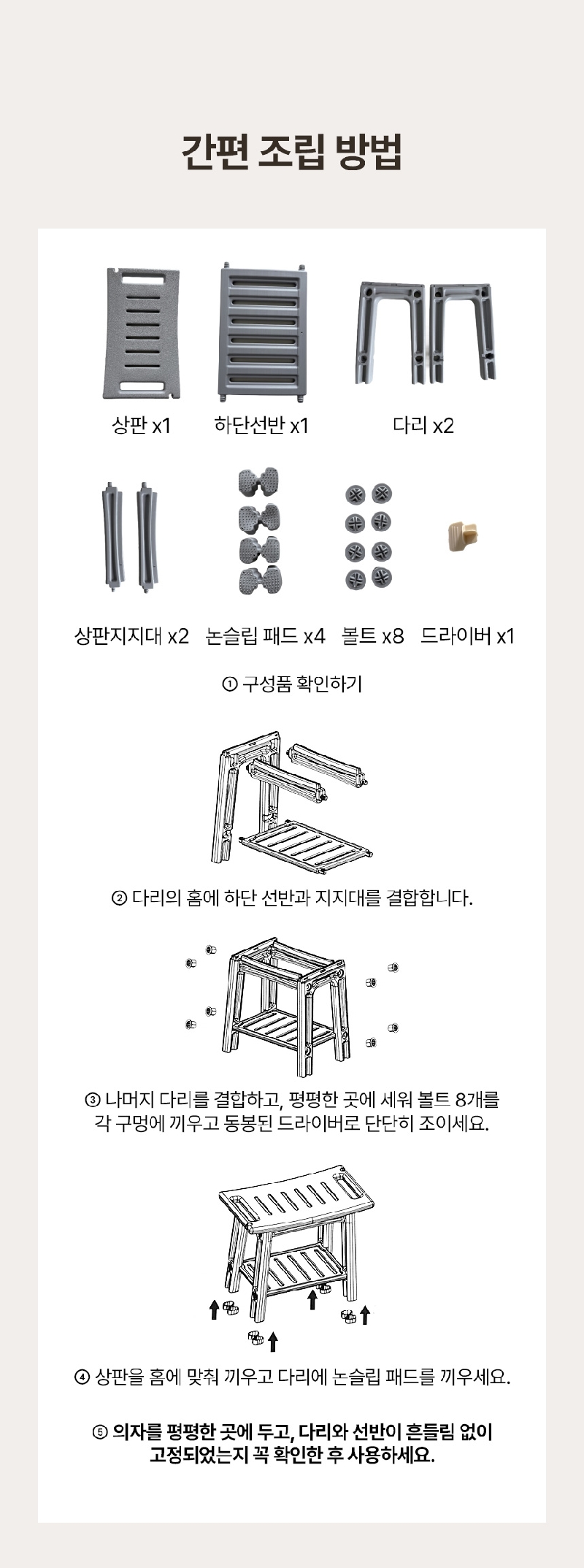 간편 조립 방법

상판 x1

하단선반 x1

다리 x2

상판지지대 x2

논슬립 패드 x4

볼트 x8

드라이버 x1

① 구성품 확인하기

② 다리의 홈에 하단 선반과 지지대를 결합합니다.

③ 나머지 다리를 결합하고, 평평한 곳에 세워 볼트 8개를 각 구멍에 끼우고 동봉된 드라이버로 단단히 조이세요.

④ 상판을 홈에 맞춰 끼우고 다리에 논슬립 패드를 끼우세요.

⑤ 의자를 평평한 곳에 두고, 다리와 선반이 흔들림 없이 고정되었는지 꼭 확인한 후 사용하세요.