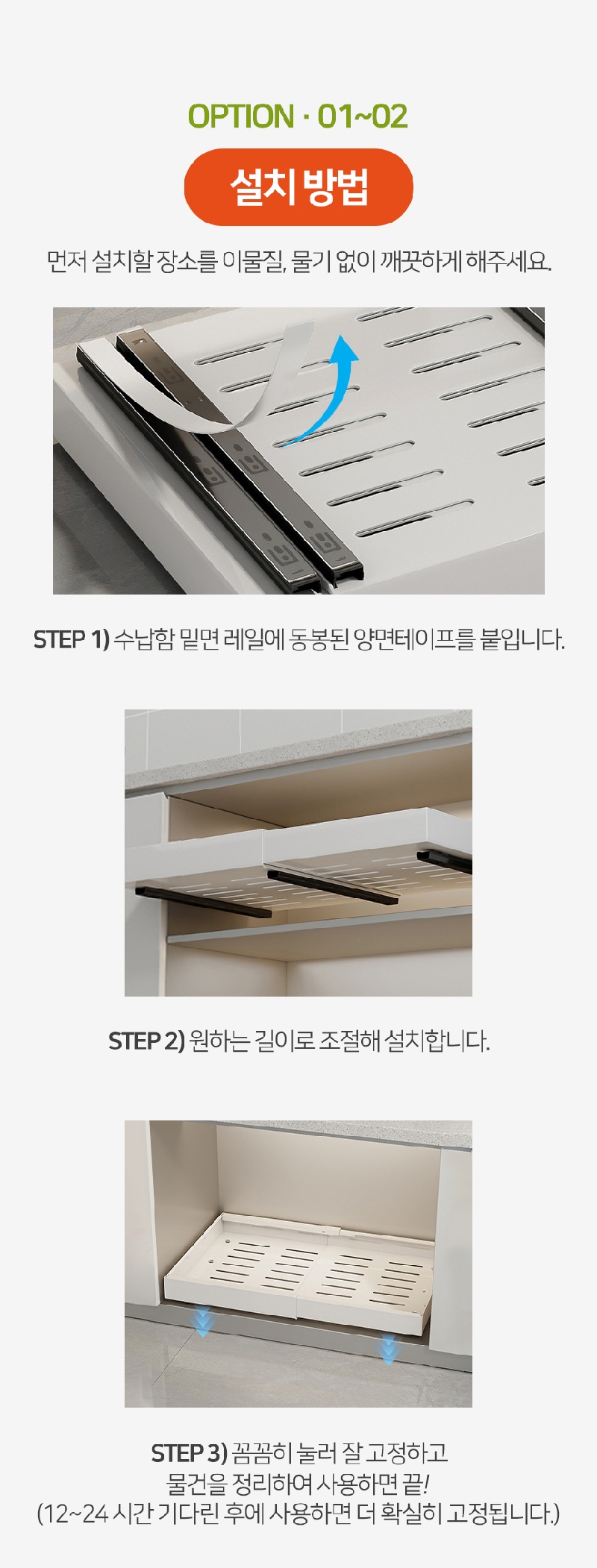 OPTION · 01~02

설치 방법

먼저 설치할 장소를 이물질, 물기 없이 깨끗하게 해주세요.

STEP 1) 수납함 밑면 레일에 동봉된 양면테이프를 붙입니다.

STEP 2) 원하는 길이로 조절해 설치합니다.

STEP 3) 꼼꼼히 눌러 잘 고정하고
물건을 정리하여 사용하면 끝!
(12~24 시간 기다린 후에 사용하면 더 확실히 고정됩니다.)