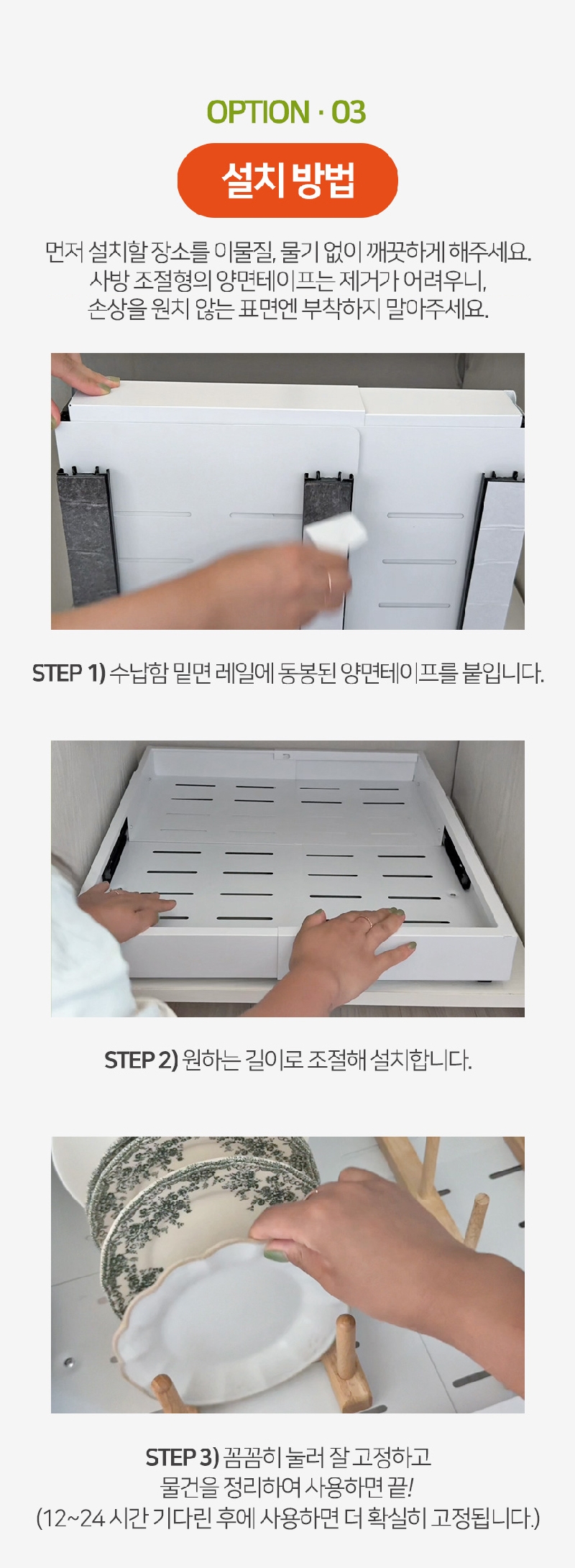 OPTION · 03

설치 방법

먼저 설치할 장소를 이물질, 물기 없이 깨끗하게 해주세요. 사방 조절형의 양면테이프는 제거가 어려우니, 손상을 원치 않는 표면엔 부착하지 말아주세요.

STEP 1) 수납함 밑면 레일에 동봉된 양면테이프를 붙입니다.

STEP 2) 원하는 길이로 조절해 설치합니다.

STEP 3) 꼼꼼히 눌러 잘 고정하고 물건을 정리하여 사용하면 끝!
(12~24 시간 기다린 후에 사용하면 더 확실히 고정됩니다.)