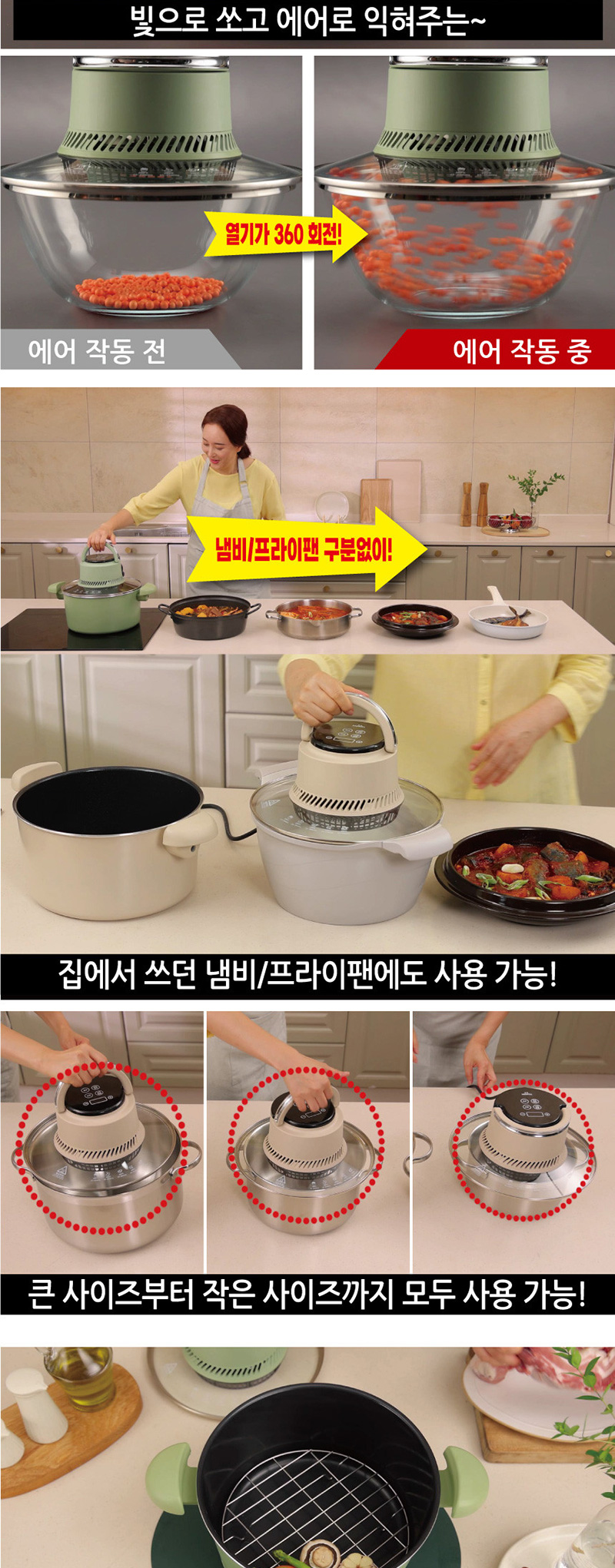 빛으로 쏘고 에어로 익혀주는~

열기가 360 회전!

에어 작동 전

에어 작동 중

냄비/프라이팬 구분없이!

집에서 쓰던 냄비/프라이팬에도 사용 가능!

큰 사이즈부터 작은 사이즈까지 모두 사용 가능!