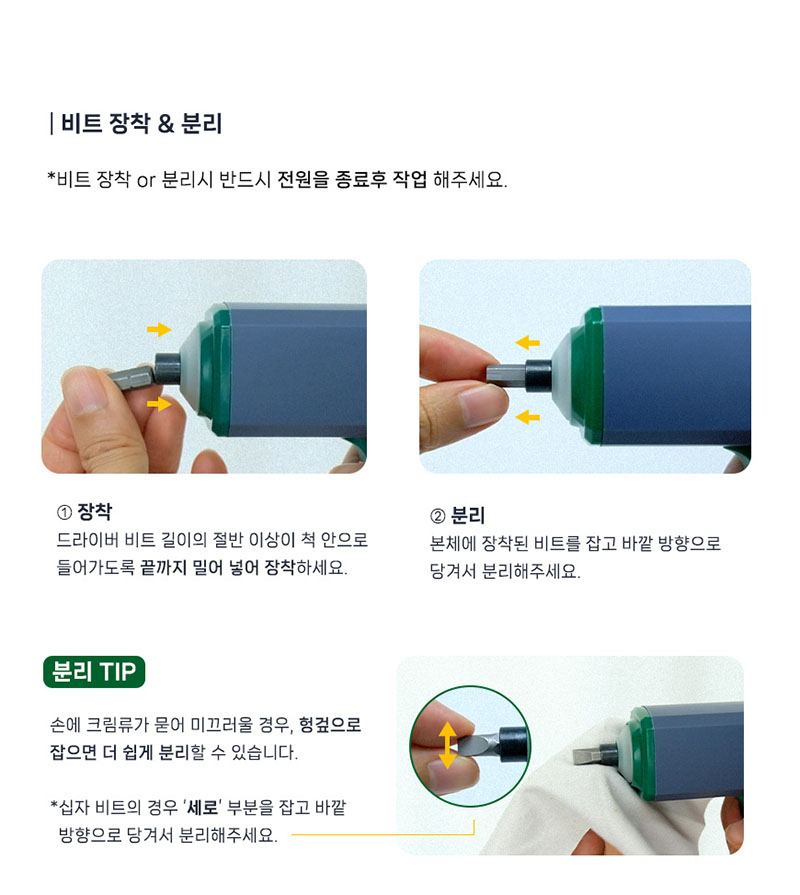 | 비트 장착 & 분리

*비트 장착 or 분리시 반드시 전원을 종료후 작업 해주세요.

① 장착
드라이버 비트 길이의 절반 이상이 척 안으로 들어가도록 끝까지 밀어 넣어 장착하세요.

② 분리
본체에 장착된 비트를 잡고 바깥 방향으로 당겨서 분리해주세요.

분리 TIP

손에 크림류가 묻어 미끄러울 경우, 헝겊으로 잡으면 더 쉽게 분리할 수 있습니다.

*십자 비트의 경우 '세로' 부분을 잡고 바깥 방향으로 당겨서 분리해주세요.