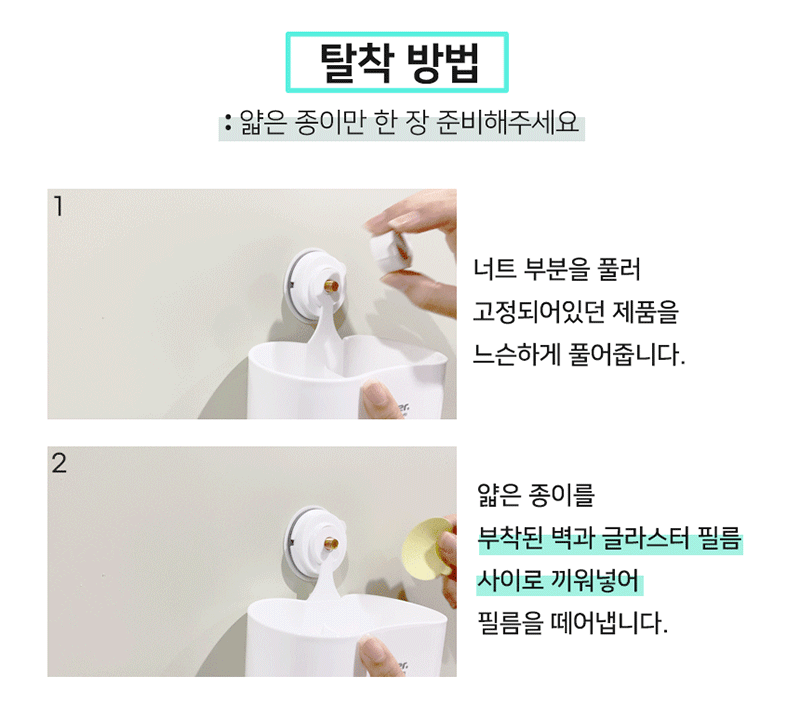 탈착 방법

: 얇은 종이만 한 장 준비해주세요

1

너트 부분을 풀러
고정되어있던 제품을
느슨하게 풀어줍니다.

2

얇은 종이를
부착된 벽과 글라스터 필름
사이로 끼워넣어
필름을 떼어냅니다.