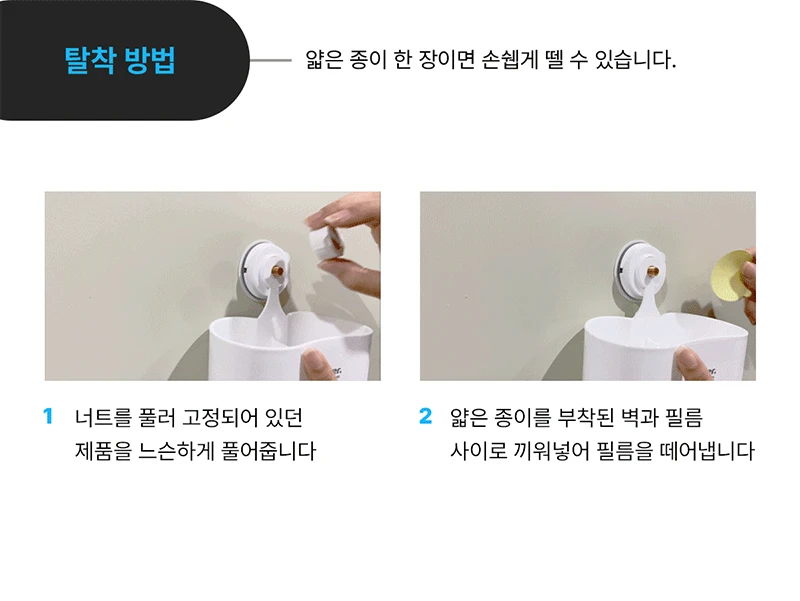 탈착 방법

얇은 종이 한 장이면 손쉽게 뗄 수 있습니다.

1 너트를 풀러 고정되어 있던 제품을 느슨하게 풀어줍니다

2 얇은 종이를 부착된 벽과 필름 사이로 끼워넣어 필름을 떼어냅니다