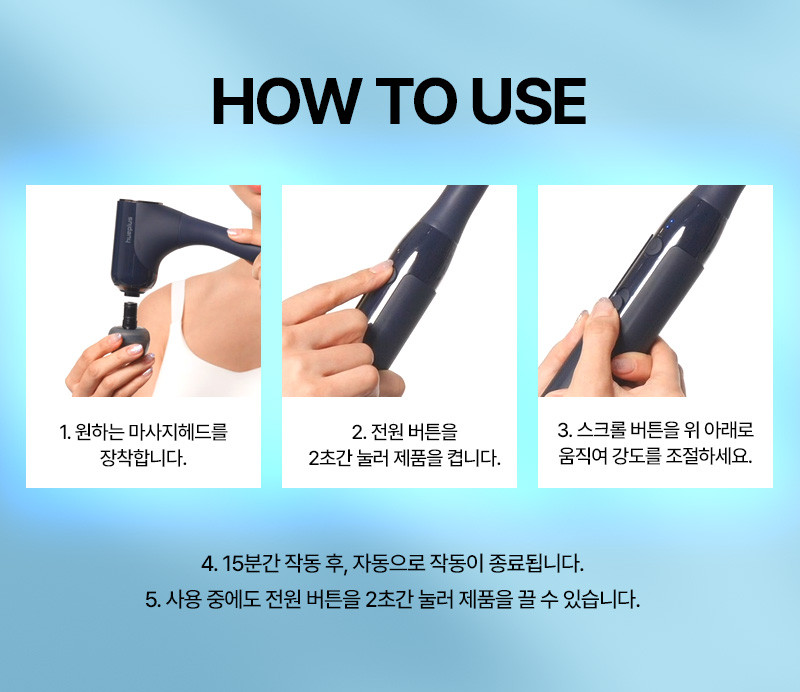 HOW TO USE

hurplus

1. 원하는 마사지헤드를 장착합니다.

2. 전원 버튼을 2초간 눌러 제품을 켭니다.

3. 스크롤 버튼을 위 아래로 움직여 강도를 조절하세요.

4. 15분간 작동 후, 자동으로 작동이 종료됩니다.
5. 사용 중에도 전원 버튼을 2초간 눌러 제품을 끌 수 있습니다.