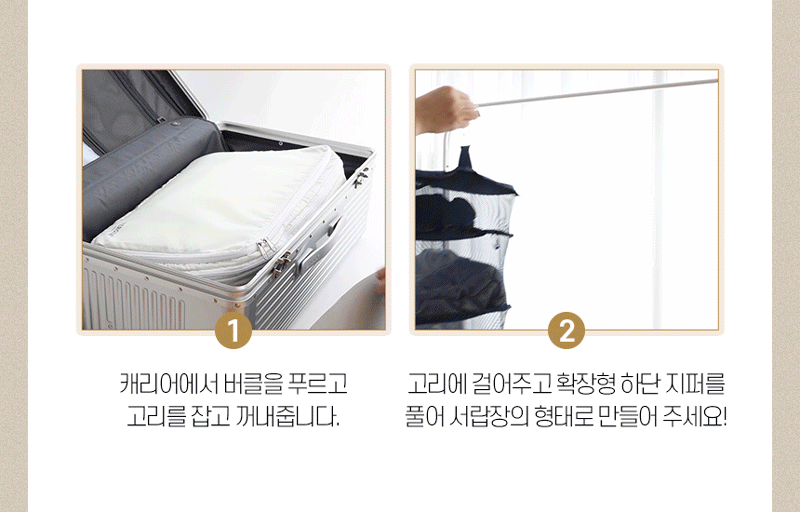 1

캐리어에서 버클을 푸르고 고리를 잡고 꺼내줍니다.

2

고리에 걸어주고 확장형 하단 지퍼를 풀어 서랍장의 형태로 만들어 주세요!