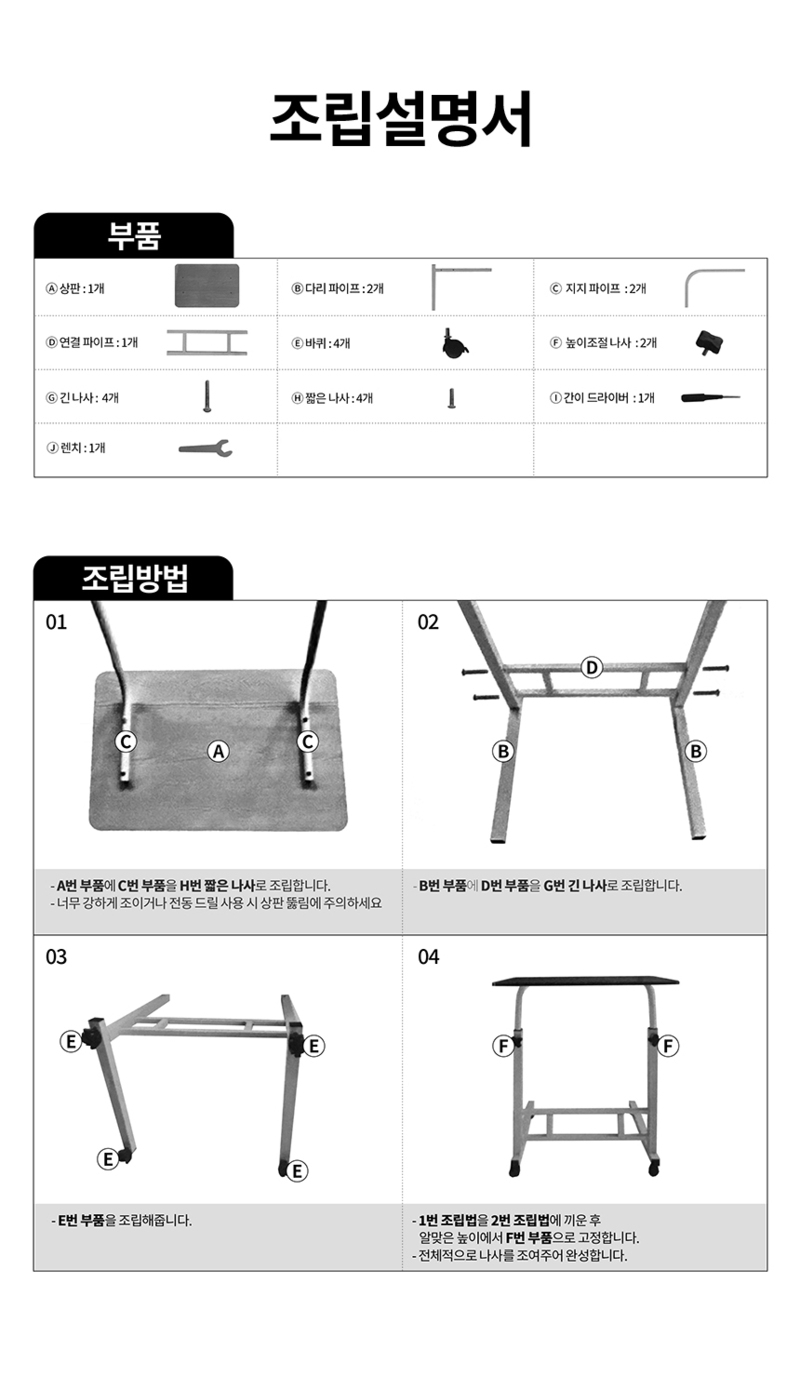 조립설명서

부품

| Ⓐ 상판 : 1개 | Ⓑ 다리 파이프 : 2개 | Ⓒ 지지 파이프 : 2개 |
|---|---|---|
| Ⓓ 연결 파이프 : 1개 | Ⓔ 바퀴 : 4개 | Ⓕ 높이조절 나사 : 2개 |
| Ⓖ 긴 나사 : 4개 | Ⓗ 짧은 나사 : 4개 | Ⓘ 간이 드라이버 : 1개 |
| Ⓙ 렌치 : 1개 | | |

조립방법

01

C A C

- A번 부품에 C번 부품을 H번 짧은 나사로 조립합니다.
- 너무 강하게 조이거나 전동 드릴 사용 시 상판 뚫림에 주의하세요

02

D B B

- B번 부품에 D번 부품을 G번 긴 나사로 조립합니다.

03

E E E E

- E번 부품을 조립해줍니다.

04

F F

- 1번 조립법을 2번 조립법에 끼운 후 알맞은 높이에서 F번 부품으로 고정합니다.
- 전체적으로 나사를 조여주어 완성합니다.