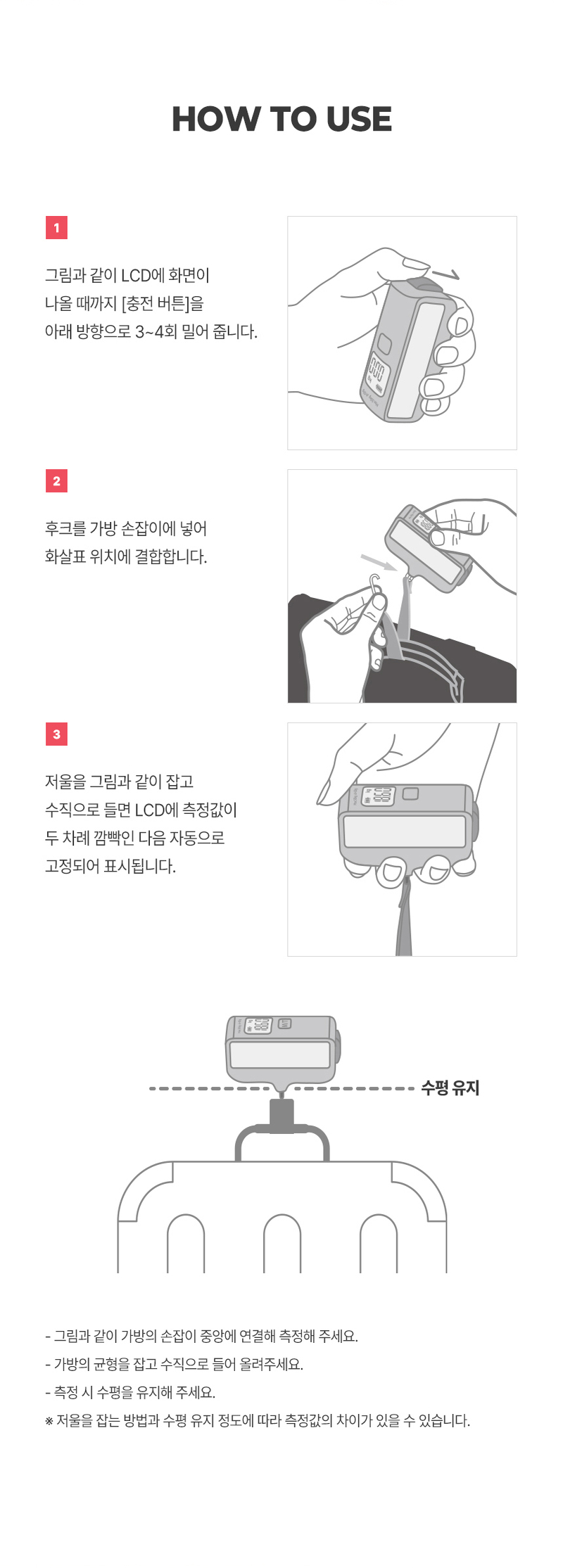 HOW TO USE

1

그림과 같이 LCD에 화면이 나올 때까지 [충전 버튼]을 아래 방향으로 3~4회 밀어 줍니다.

2

후크를 가방 손잡이에 넣어 화살표 위치에 결합합니다.

3

저울을 그림과 같이 잡고 수직으로 들면 LCD에 측정값이 두 차례 깜빡인 다음 자동으로 고정되어 표시됩니다.

수평 유지

- 그림과 같이 가방의 손잡이 중앙에 연결해 측정해 주세요.
- 가방의 균형을 잡고 수직으로 들어 올려주세요.
- 측정 시 수평을 유지해 주세요.
※ 저울을 잡는 방법과 수평 유지 정도에 따라 측정값의 차이가 있을 수 있습니다.