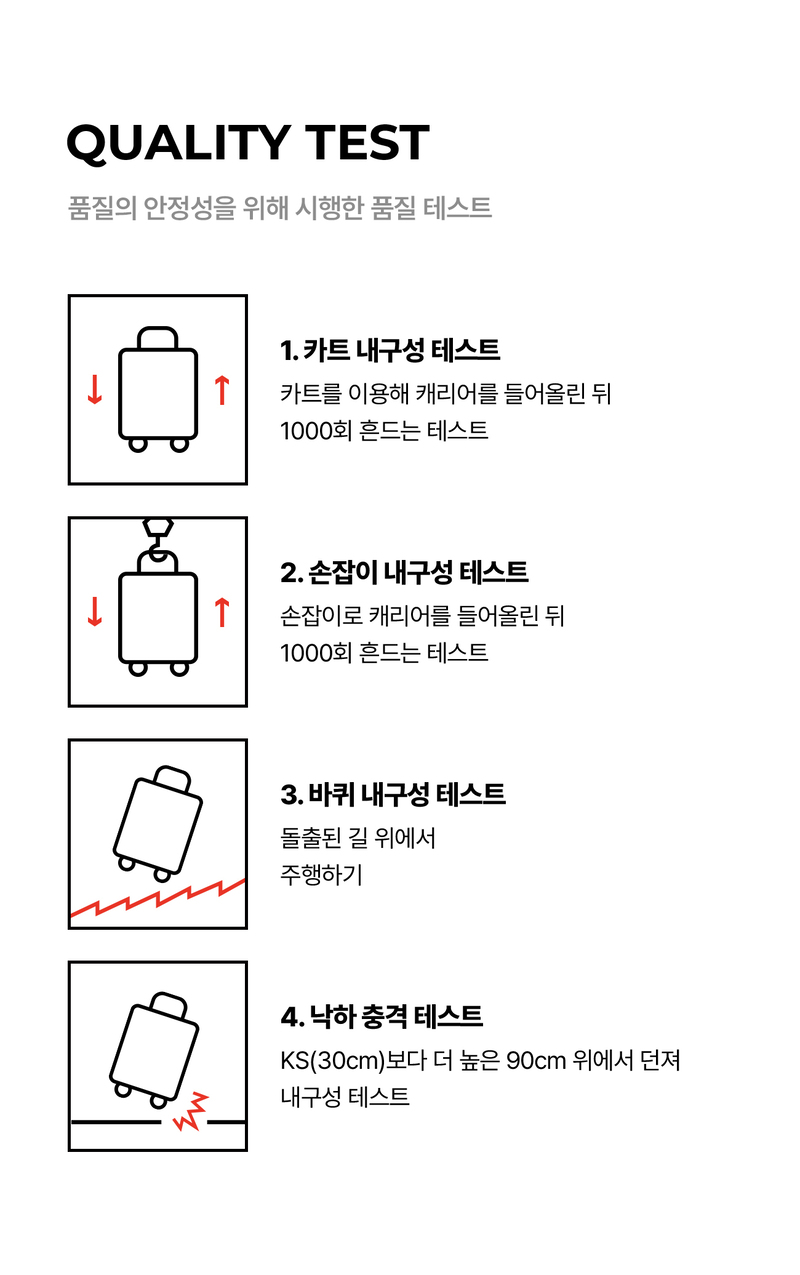 QUALITY TEST

품질의 안정성을 위해 시행한 품질 테스트

1. 카트 내구성 테스트

카트를 이용해 캐리어를 들어올린 뒤 1000회 흔드는 테스트

2. 손잡이 내구성 테스트

손잡이로 캐리어를 들어올린 뒤 1000회 흔드는 테스트

3. 바퀴 내구성 테스트

돌출된 길 위에서 주행하기

4. 낙하 충격 테스트

KS(30cm)보다 더 높은 90cm 위에서 던져 내구성 테스트