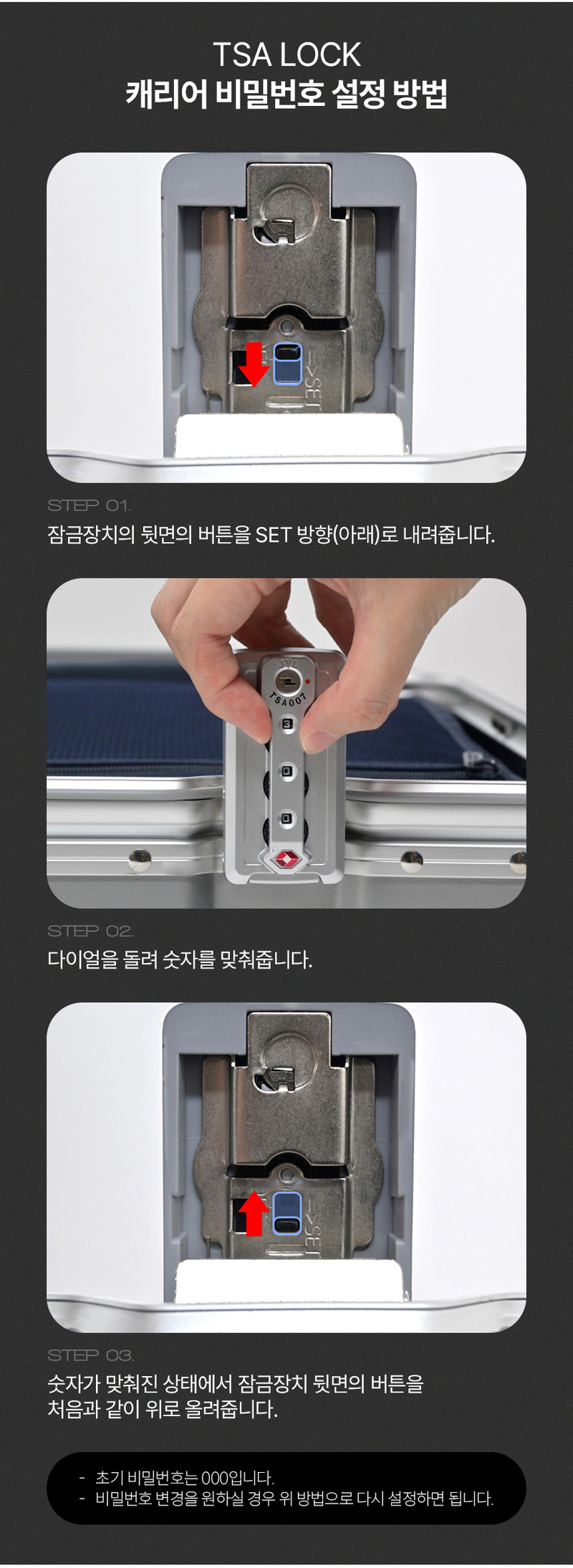 TSA LOCK
캐리어 비밀번호 설정 방법

SET

STEP 01.
잠금장치의 뒷면의 버튼을 SET 방향(아래)로 내려줍니다.

TSA007

STEP 02.
다이얼을 돌려 숫자를 맞춰줍니다.

SET

STEP 03.
숫자가 맞춰진 상태에서 잠금장치 뒷면의 버튼을 처음과 같이 위로 올려줍니다.

- 초기 비밀번호는 000입니다.
- 비밀번호 변경을 원하실 경우 위 방법으로 다시 설정하면 됩니다.